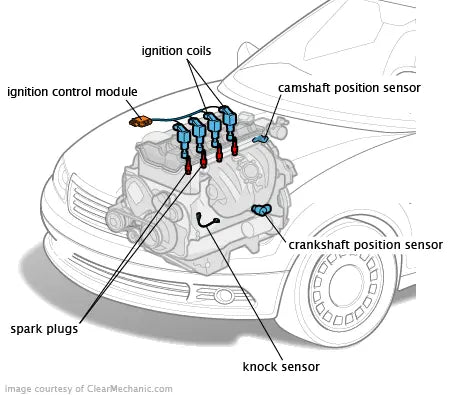 ignition coils

ignition control module

camshaft position sensor

crankshaft position sensor

spark plugs

knock sensor

Image courtesy of ClearMechanic.com